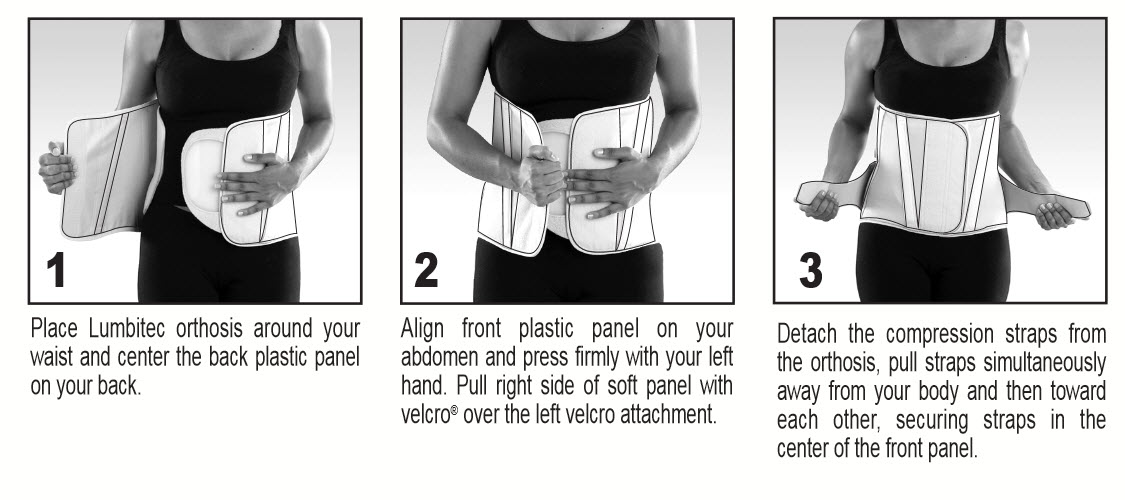 1

Place Lumbitec orthosis around your waist and center the back plastic panel on your back.

2

Align front plastic panel on your abdomen and press firmly with your left hand. Pull right side of soft panel with velcro® over the left velcro attachment.

3

Detach the compression straps from the orthosis, pull straps simultaneously away from your body and then toward each other, securing straps in the center of the front panel.